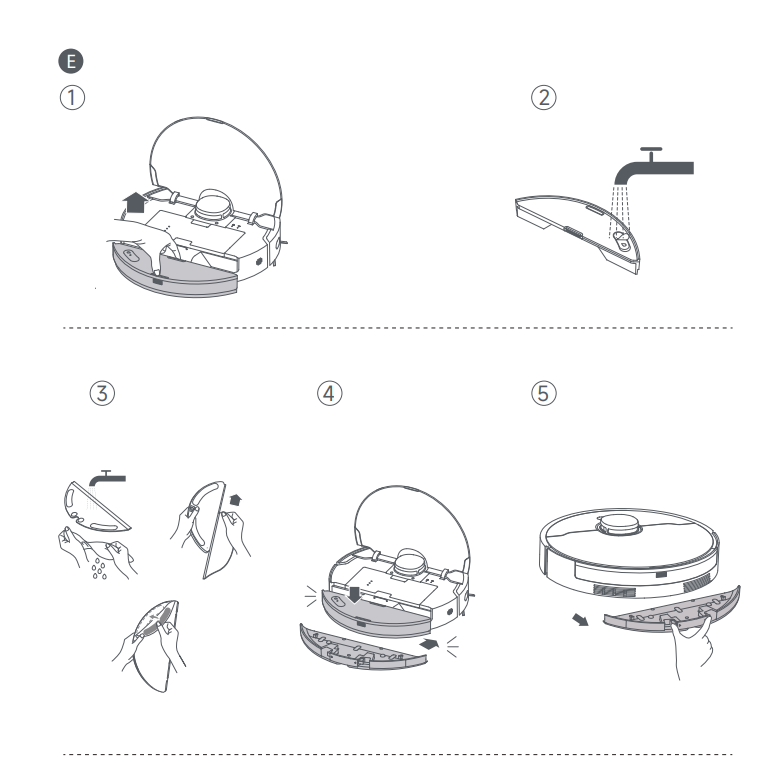 E
①
②
③
④
⑤