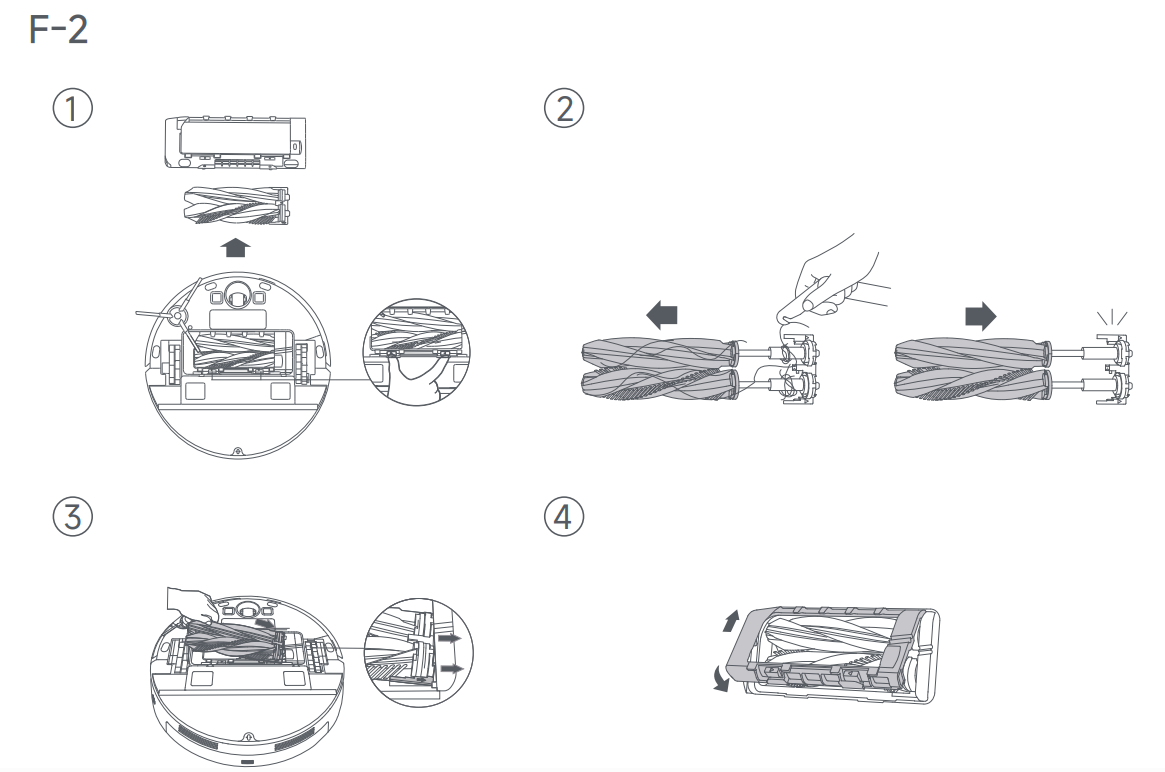 F-2

①

②

③

④