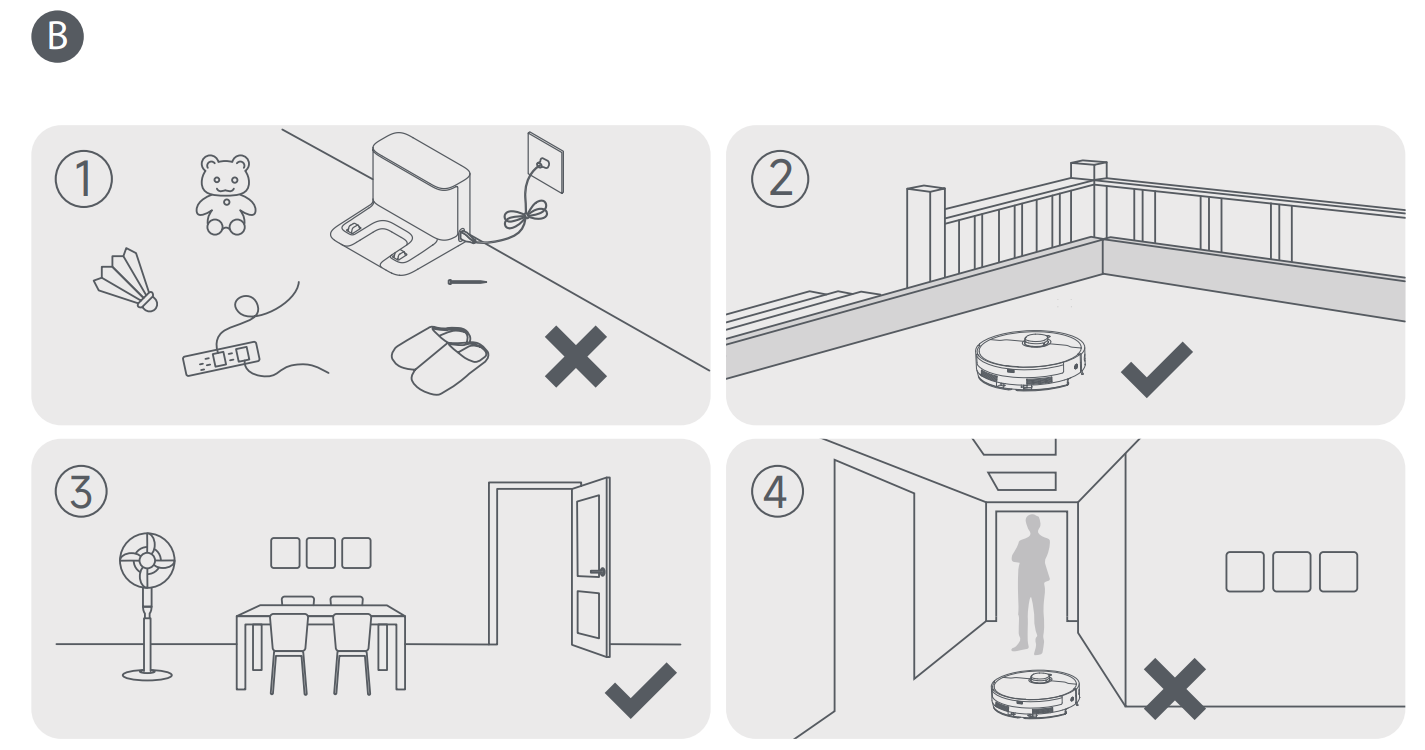 B

①

②

③

④