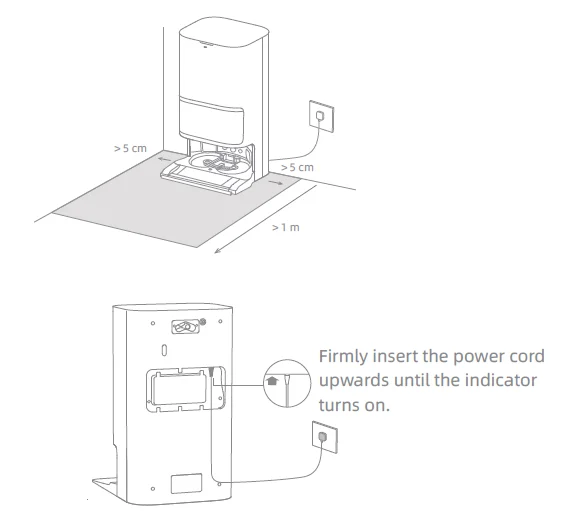 > 5 cm

> 5 cm

> 1 m

Firmly insert the power cord upwards until the indicator turns on.