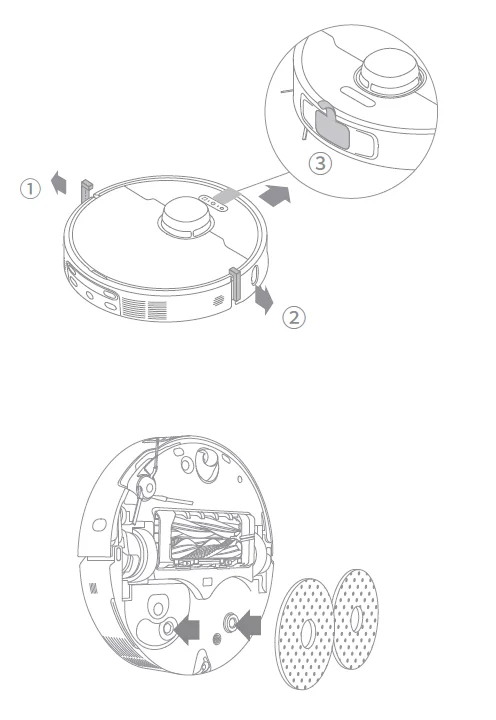 ① ② ③