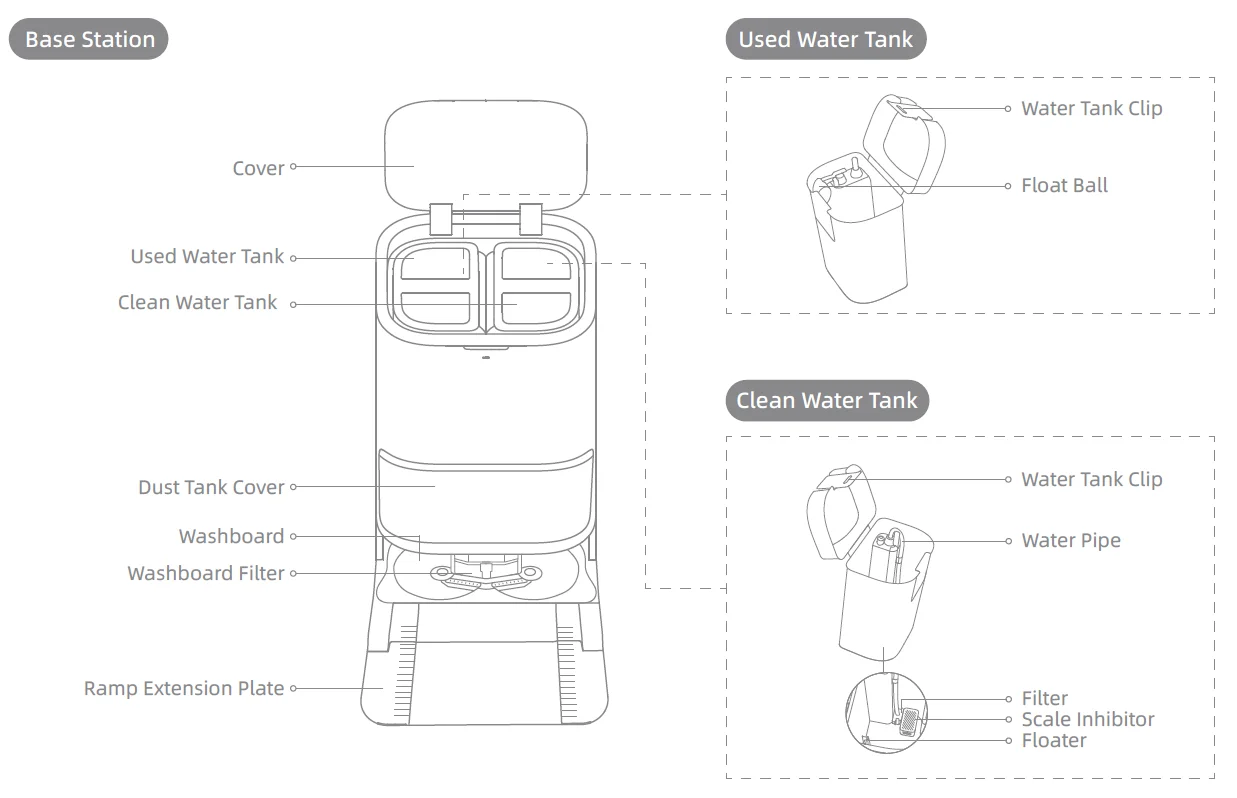 Base Station

Cover

Used Water Tank

Clean Water Tank

Dust Tank Cover

Washboard

Washboard Filter

Ramp Extension Plate

Used Water Tank

Water Tank Clip

Float Ball

Clean Water Tank

Water Tank Clip

Water Pipe

Filter

Scale Inhibitor

Floater