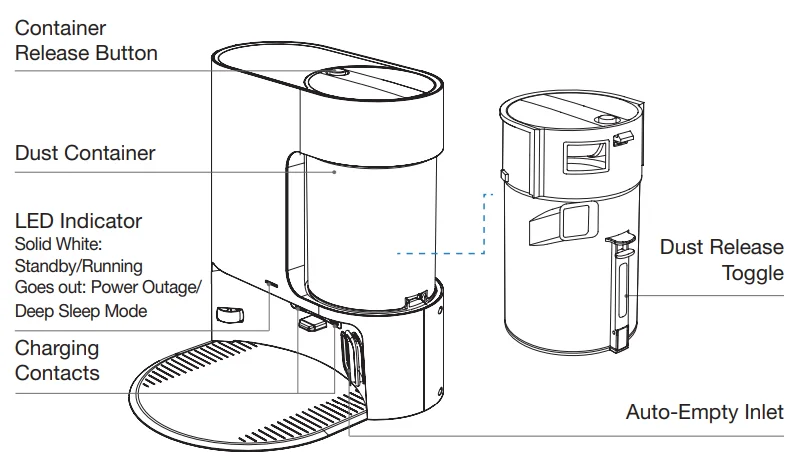 Container Release Button

Dust Container

LED Indicator
Solid White: Standby/Running
Goes out: Power Outage/ Deep Sleep Mode

Charging Contacts

Dust Release Toggle

Auto-Empty Inlet