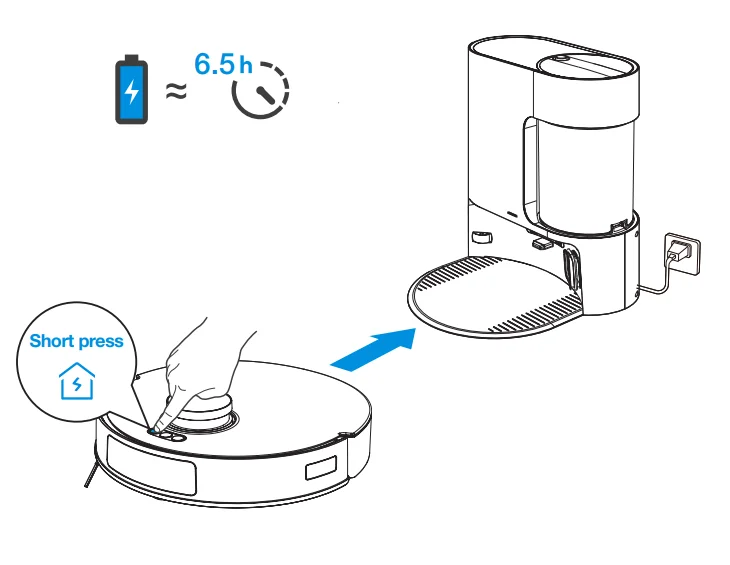 ≈ 6.5 h

Short press