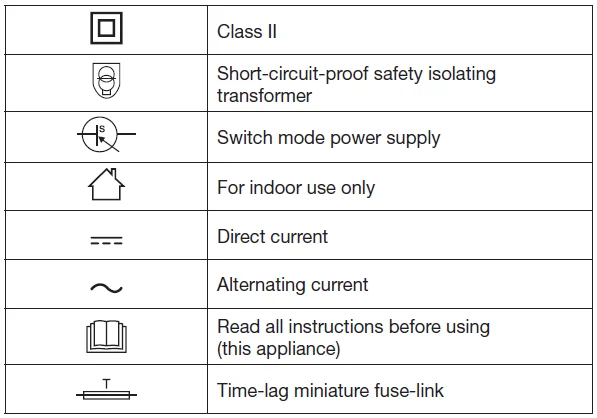 | | |
|---|---|
| | Class II |
| | Short-circuit-proof safety isolating transformer |
| S | Switch mode power supply |
| | For indoor use only |
| | Direct current |
| | Alternating current |
| | Read all instructions before using (this appliance) |
| T | Time-lag miniature fuse-link |