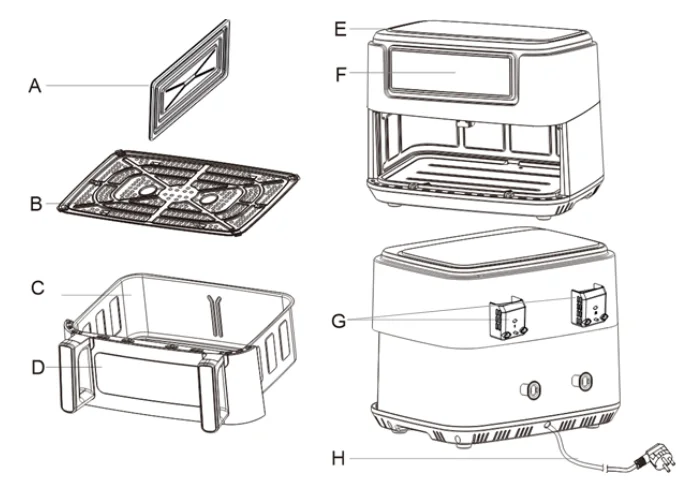 A
B
C
D
E
F
G
H