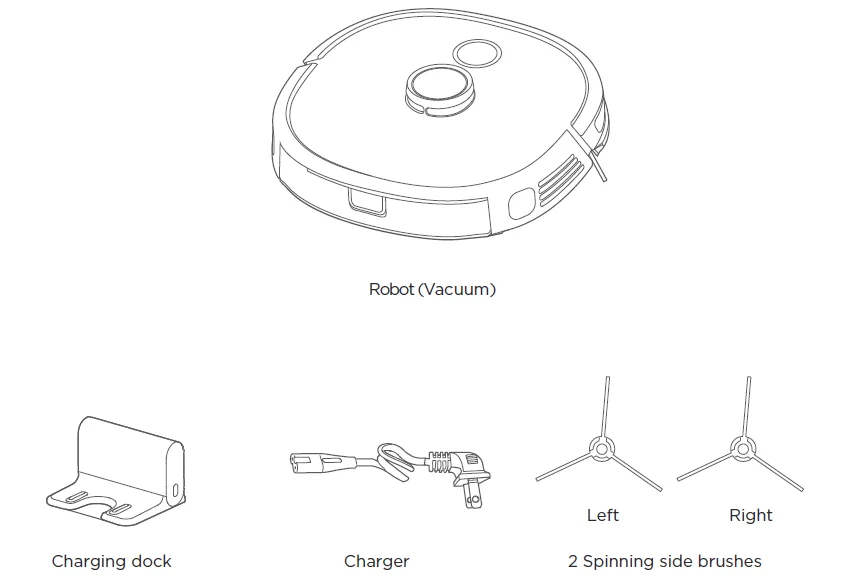 Robot (Vacuum)

Left

Right

Charging dock

Charger

2 Spinning side brushes