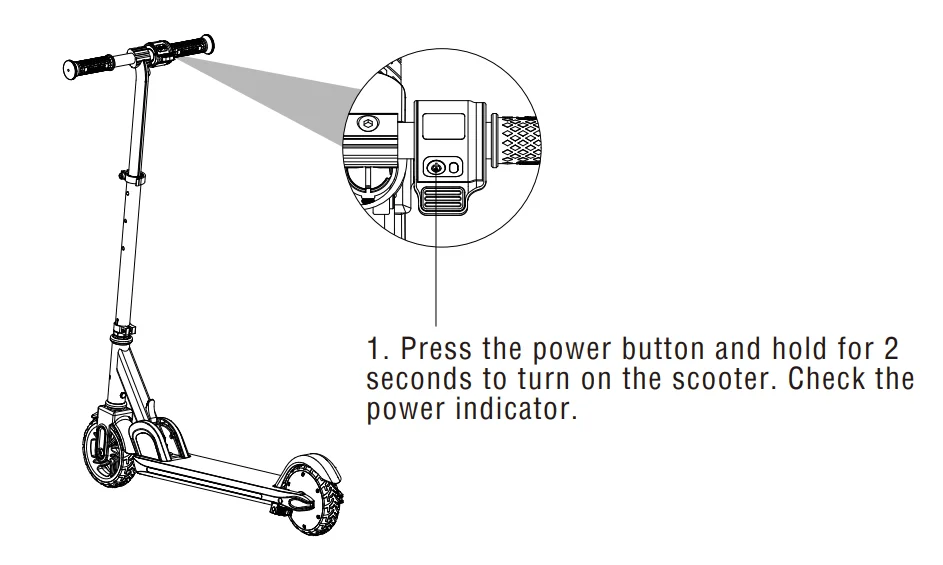 1. Press the power button and hold for 2 seconds to turn on the scooter. Check the power indicator.