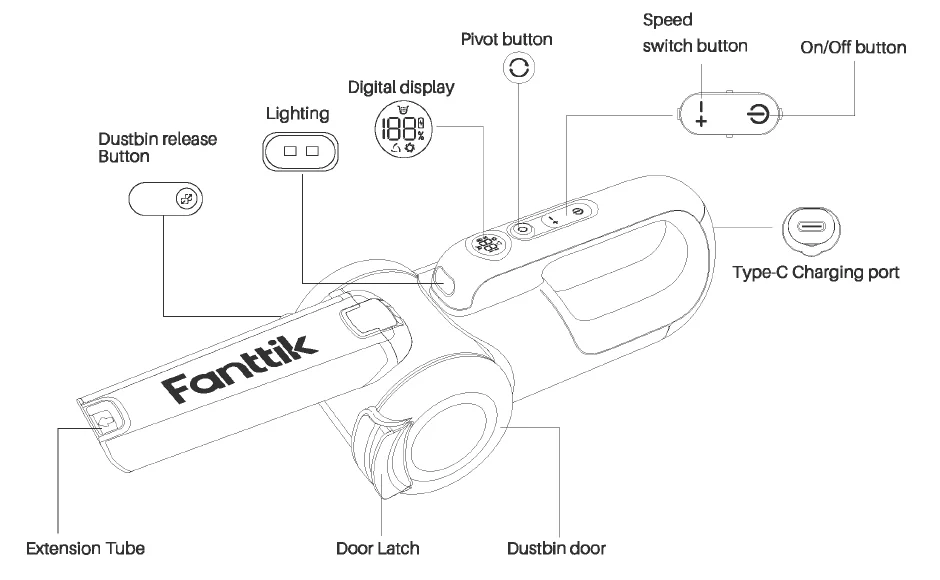 Speed switch button

On/Off button

Pivot button

Digital display

188 %

Lighting

Dustbin release Button

Type-C Charging port

Fanttik

Extension Tube

Door Latch

Dustbin door