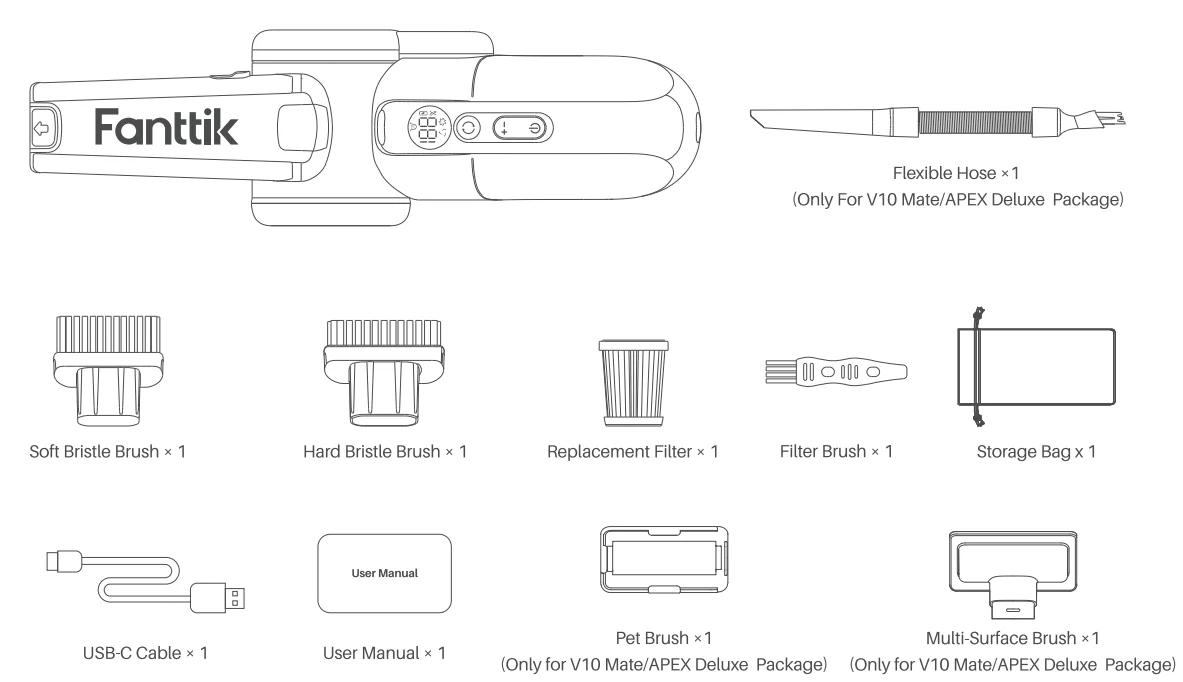 Fanttik

Flexible Hose ×1
(Only For V10 Mate/APEX Deluxe Package)

Soft Bristle Brush × 1

Hard Bristle Brush × 1

Replacement Filter × 1

Filter Brush × 1

Storage Bag x 1

USB-C Cable × 1

User Manual

User Manual × 1

Pet Brush ×1
(Only for V10 Mate/APEX Deluxe Package)

Multi-Surface Brush ×1
(Only for V10 Mate/APEX Deluxe Package)