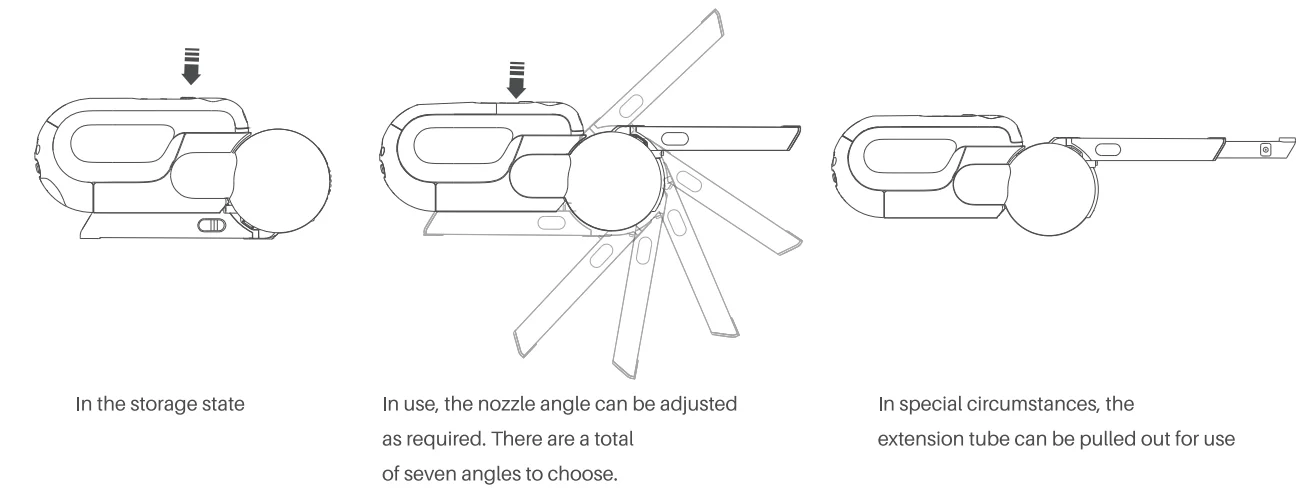 In the storage state

In use, the nozzle angle can be adjusted as required. There are a total of seven angles to choose.

In special circumstances, the extension tube can be pulled out for use