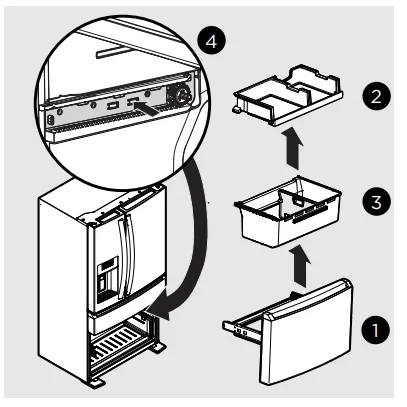 4

2

3

1