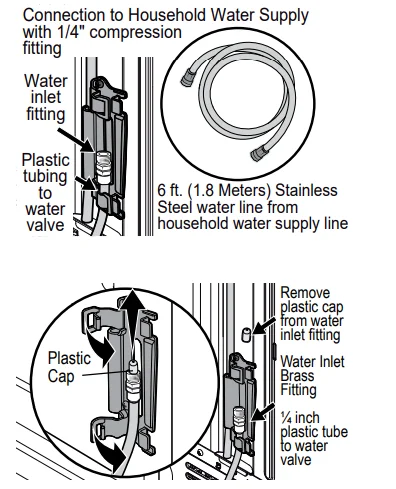 Connection to Household Water Supply with 1/4" compression fitting

Water inlet fitting

Plastic tubing to water valve

6 ft. (1.8 Meters) Stainless Steel water line from household water supply line

Plastic Cap

Remove plastic cap from water inlet fitting

Water Inlet Brass Fitting

¼ inch plastic tube to water valve