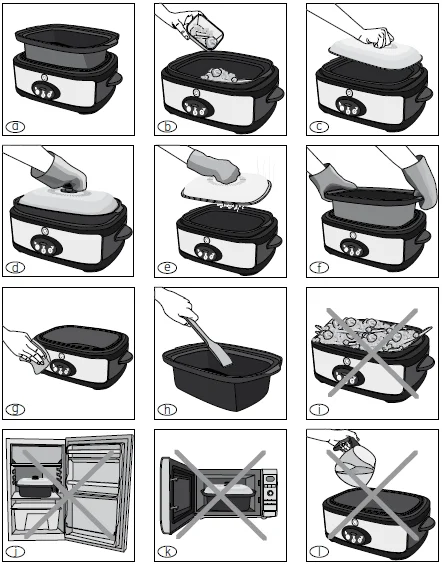 a
b
c
d
e
f
g
h
i
j
k
l