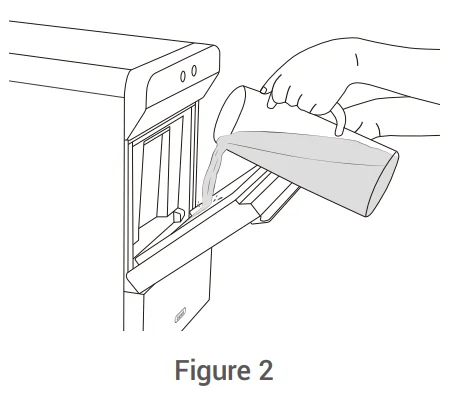 Figure 2