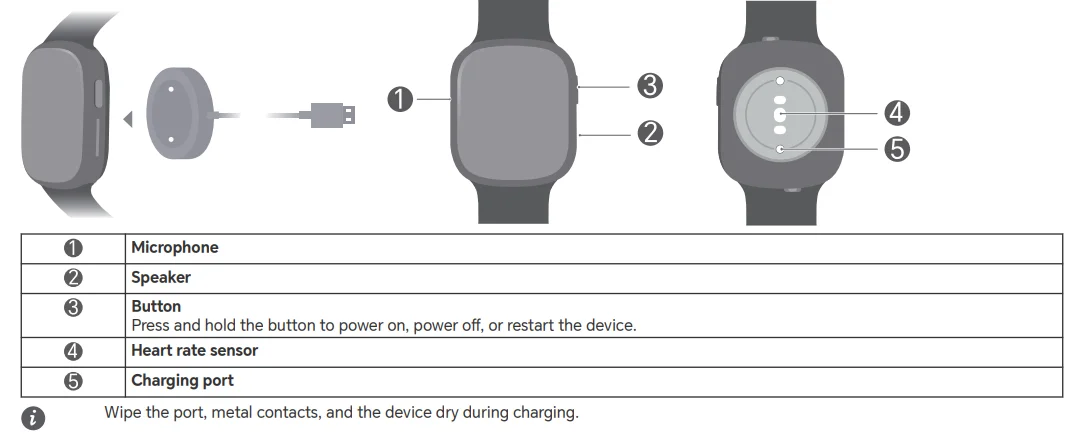 ❶
❸
❷
❹
❺

| ❶ | **Microphone** |
|---|---|
| ❷ | **Speaker** |
| ❸ | **Button** Press and hold the button to power on, power off, or restart the device. |
| ❹ | **Heart rate sensor** |
| ❺ | **Charging port** |

Wipe the port, metal contacts, and the device dry during charging.