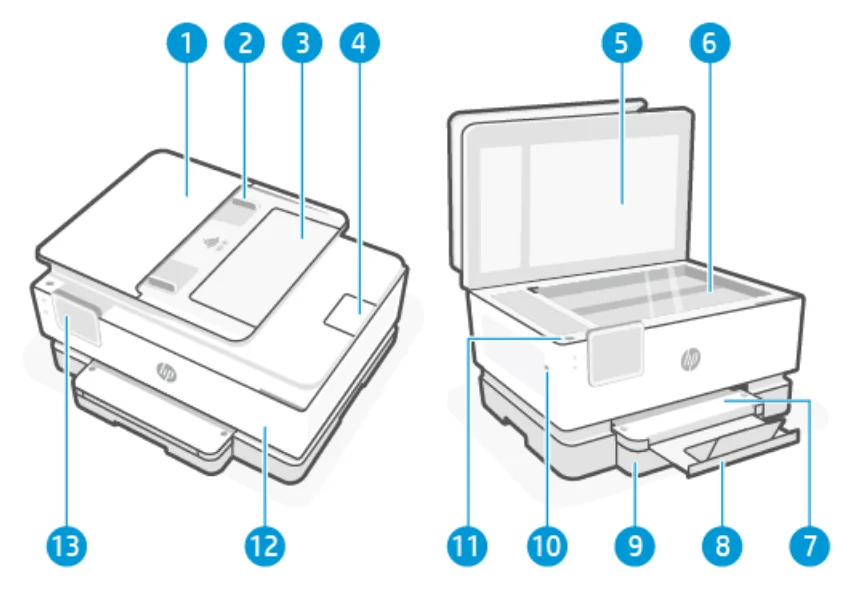 1
2
3
4
5
6
13
12
11
10
9
8
7