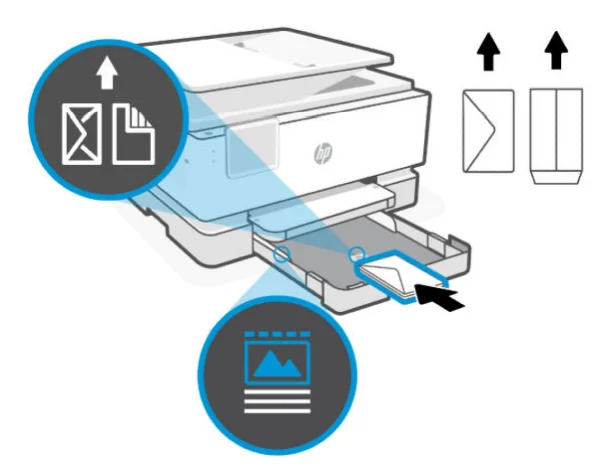 hp