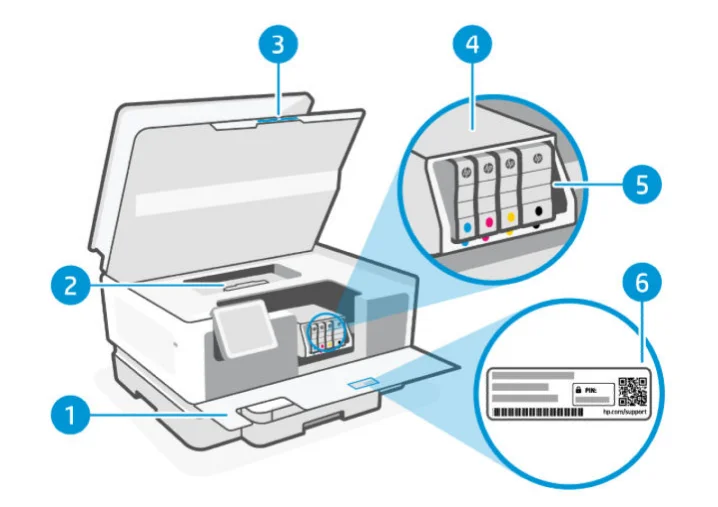 3

4

5

2

6

1

PIN:

hp.com/support