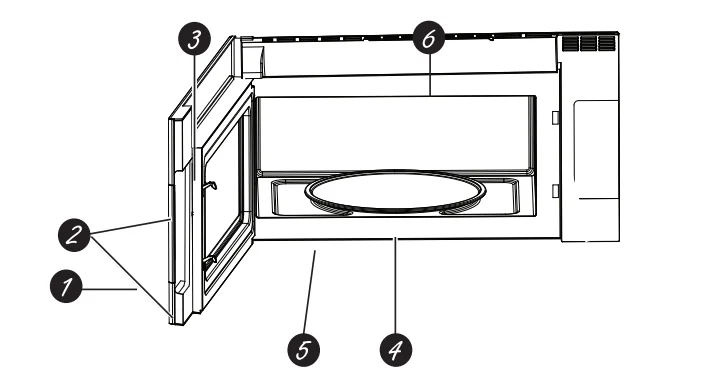 3
6
2
1
5
4