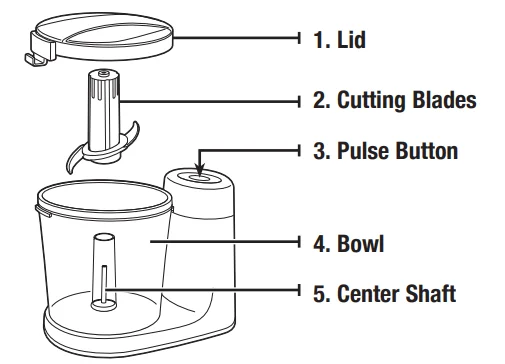 1. Lid
2. Cutting Blades
3. Pulse Button
4. Bowl
5. Center Shaft