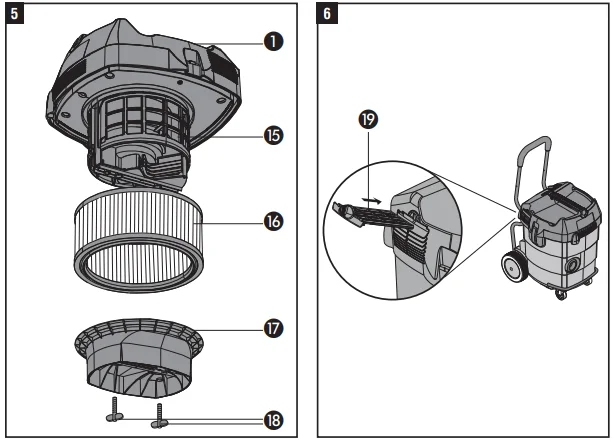 5

1

15

16

17

18

6

19