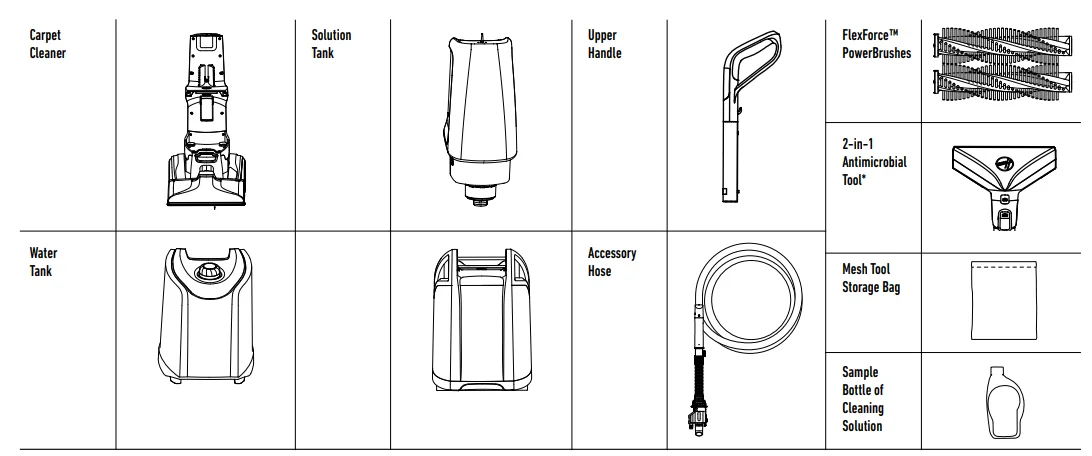 Carpet Cleaner

Solution Tank

Upper Handle

FlexForce™ PowerBrushes

2-in-1 Antimicrobial Tool*

Water Tank

Accessory Hose

Mesh Tool Storage Bag

Sample Bottle of Cleaning Solution