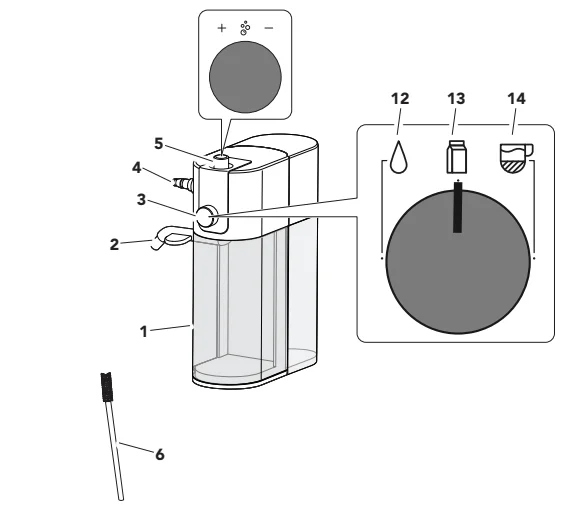 + −

12 13 14

5
4
3
2
1
6