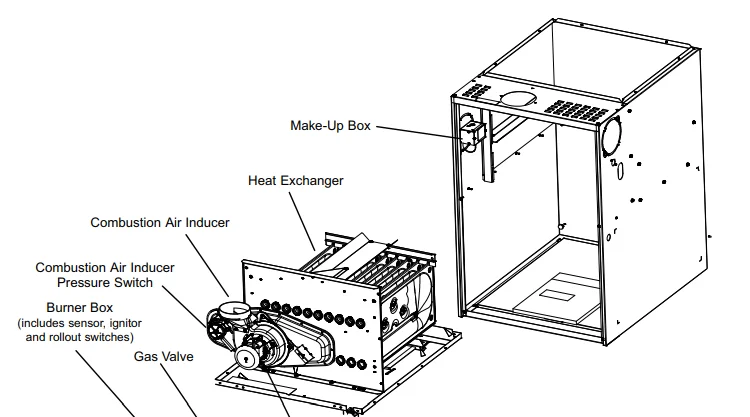 Make-Up Box

Heat Exchanger

Combustion Air Inducer

Combustion Air Inducer
Pressure Switch

Burner Box
(includes sensor, ignitor
and rollout switches)

Gas Valve