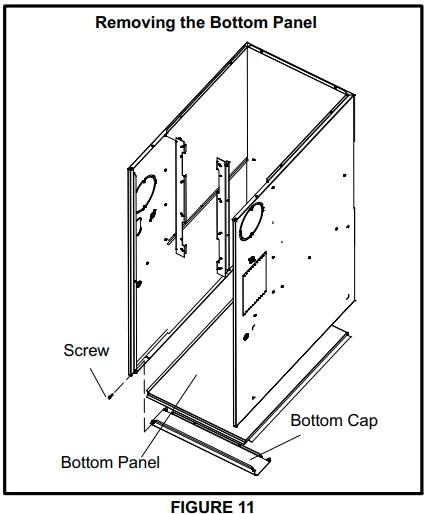 Removing the Bottom Panel

Screw

Bottom Cap

Bottom Panel

FIGURE 11