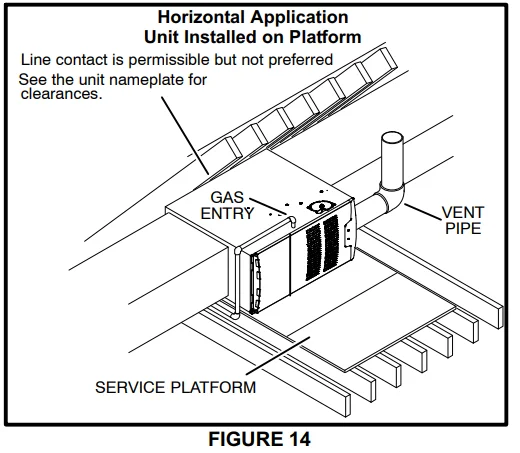 Horizontal Application
Unit Installed on Platform

Line contact is permissible but not preferred
See the unit nameplate for clearances.

GAS ENTRY

VENT PIPE

SERVICE PLATFORM

FIGURE 14