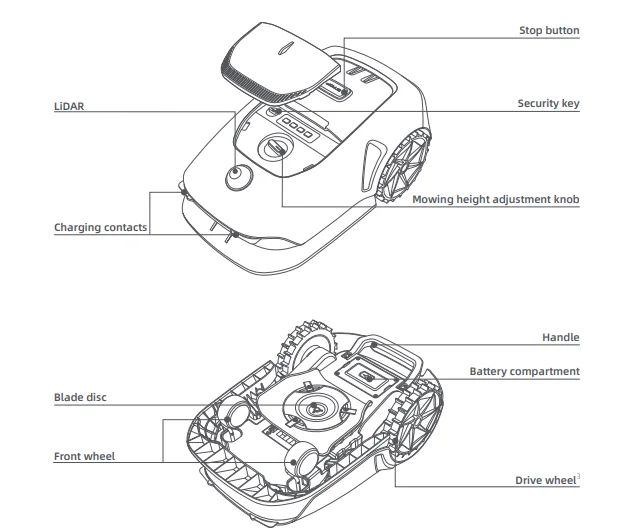 Stop button

LiDAR

Security key

Mowing height adjustment knob

Charging contacts

Handle

Battery compartment

Blade disc

Front wheel

Drive wheel$^3$