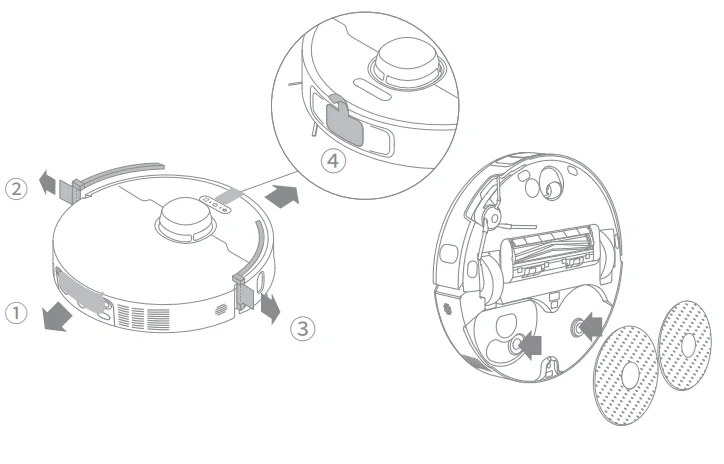 ④
②
①
③