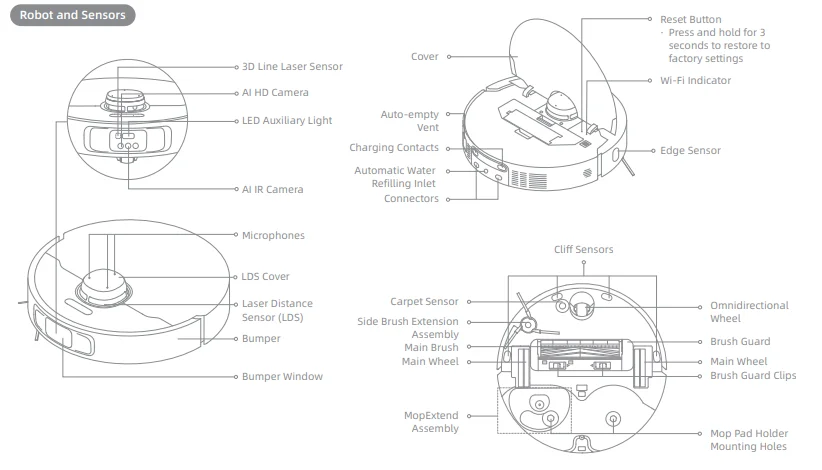 Robot and Sensors

3D Line Laser Sensor
AI HD Camera
LED Auxiliary Light
AI IR Camera
Microphones
LDS Cover
Laser Distance Sensor (LDS)
Bumper
Bumper Window

Cover
Auto-empty Vent
Charging Contacts
Automatic Water Refilling Inlet
Connectors
Reset Button
· Press and hold for 3 seconds to restore to factory settings
Wi-Fi Indicator
Edge Sensor

Cliff Sensors
Carpet Sensor
Side Brush Extension Assembly
Main Brush
Main Wheel
MopExtend Assembly
Omnidirectional Wheel
Brush Guard
Main Wheel
Brush Guard Clips
Mop Pad Holder Mounting Holes