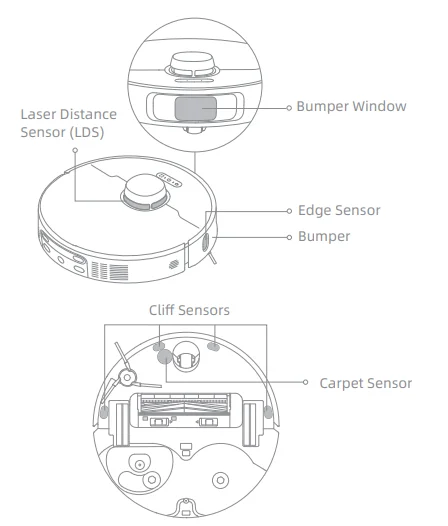 Laser Distance Sensor (LDS)

Bumper Window

Edge Sensor

Bumper

Cliff Sensors

Carpet Sensor