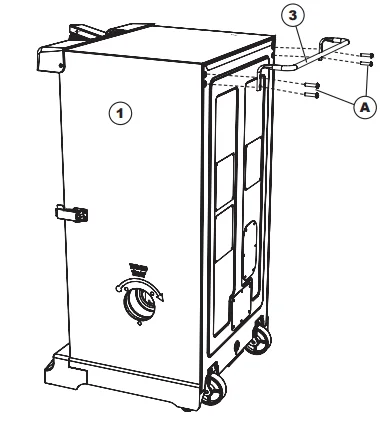 3
1
A