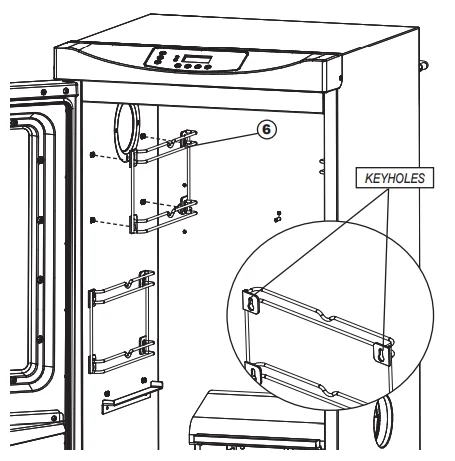 6

KEYHOLES