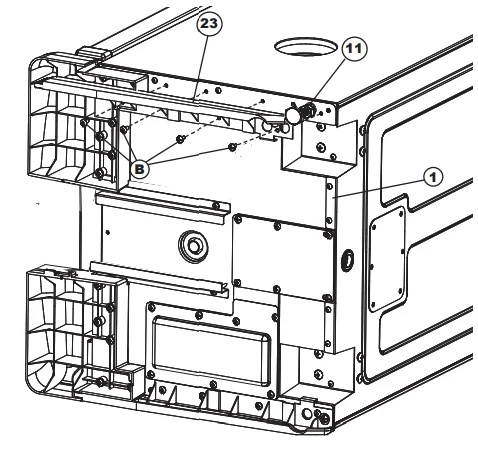 23
11
B
1