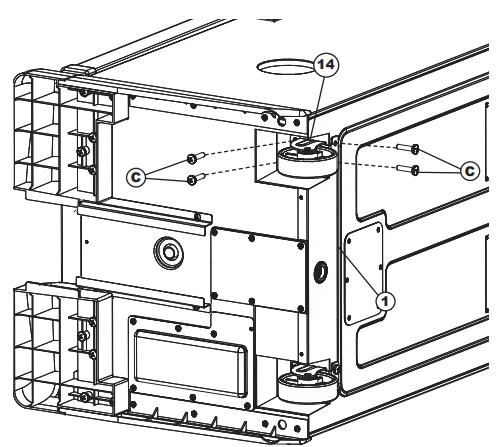 14

C

C

1