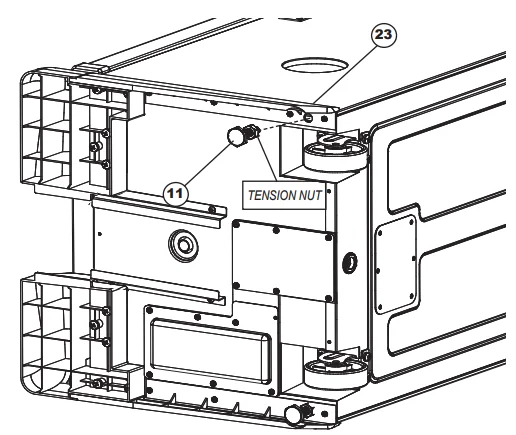 23

11

TENSION NUT