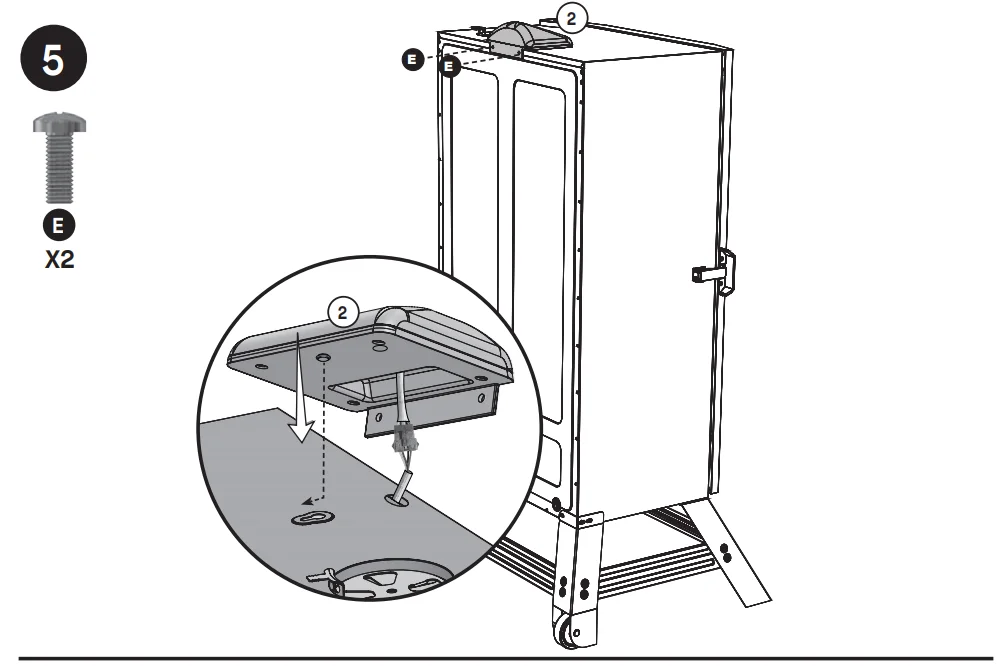 5

E
X2

2

E
E

2