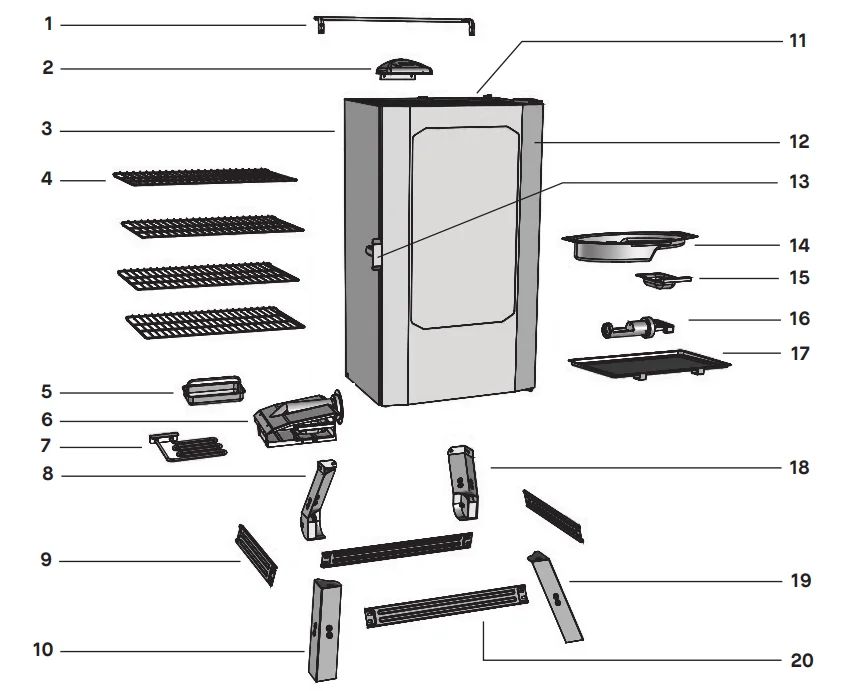 1
2
3
4
5
6
7
8
9
10
11
12
13
14
15
16
17
18
19
20