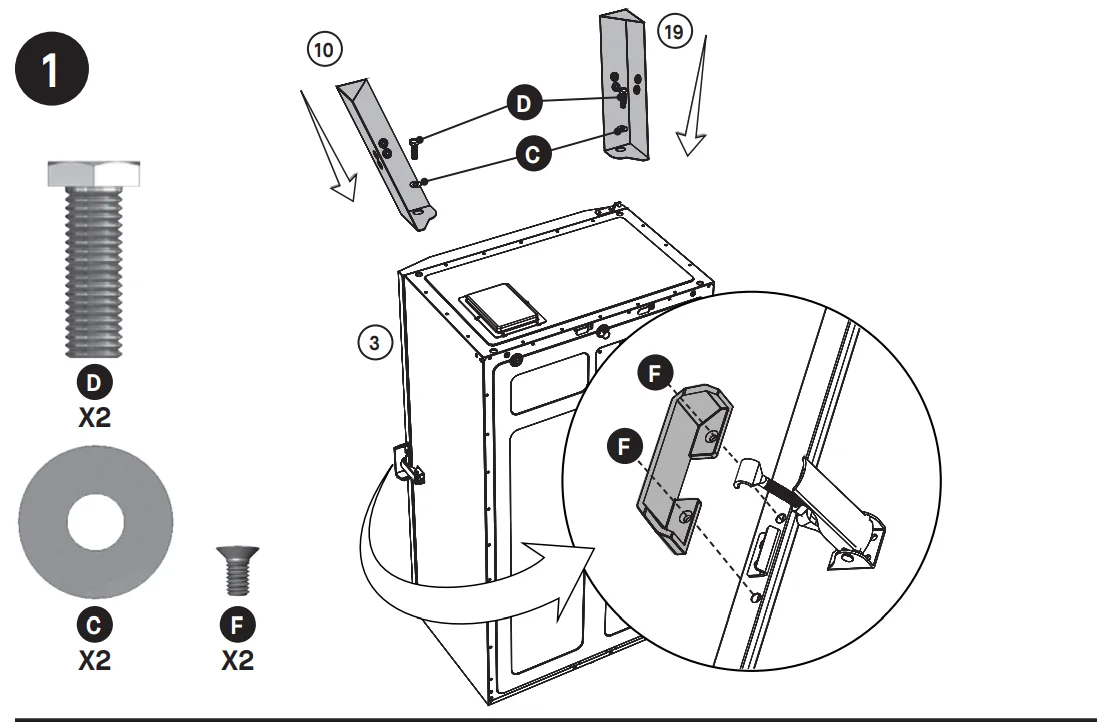 1

D
X2

C
X2

F
X2

10

19

D

C

3

F

F