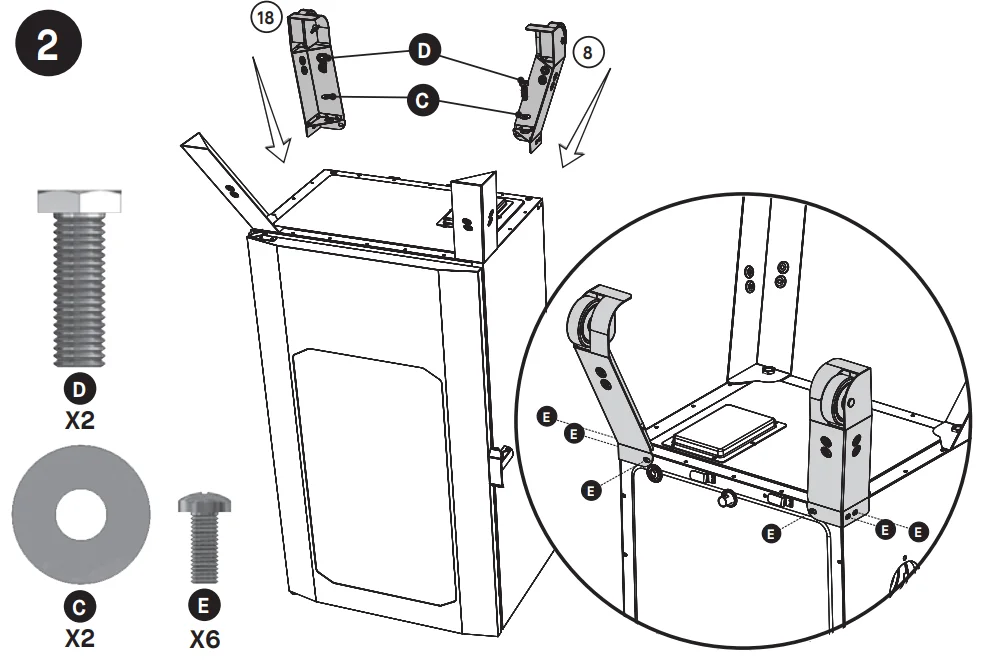 2

18

D

C

8

D
X2

C
X2

E
X6

E
E
E
E
E
E