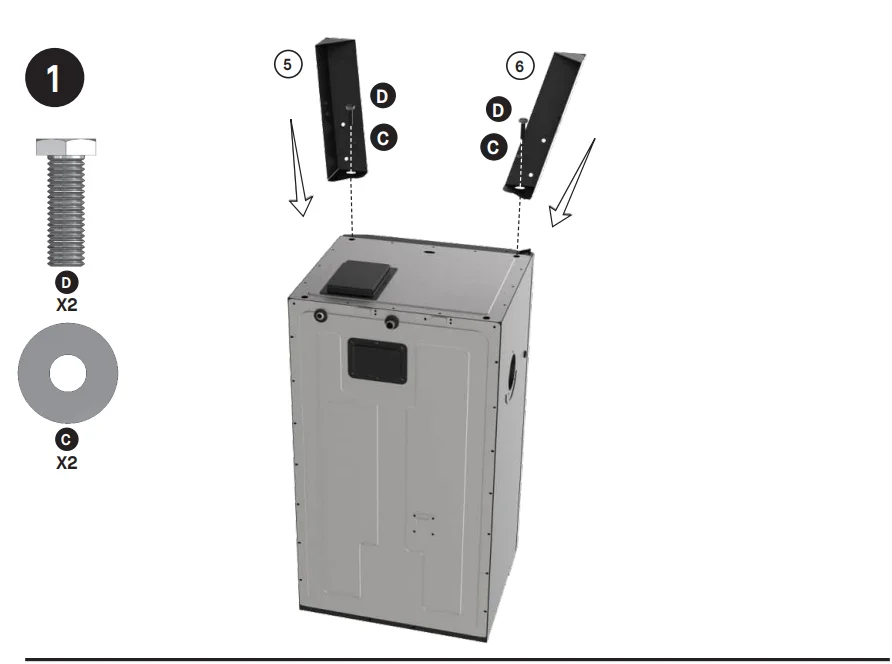 1

D
X2

C
X2

5

D

C

6

D

C