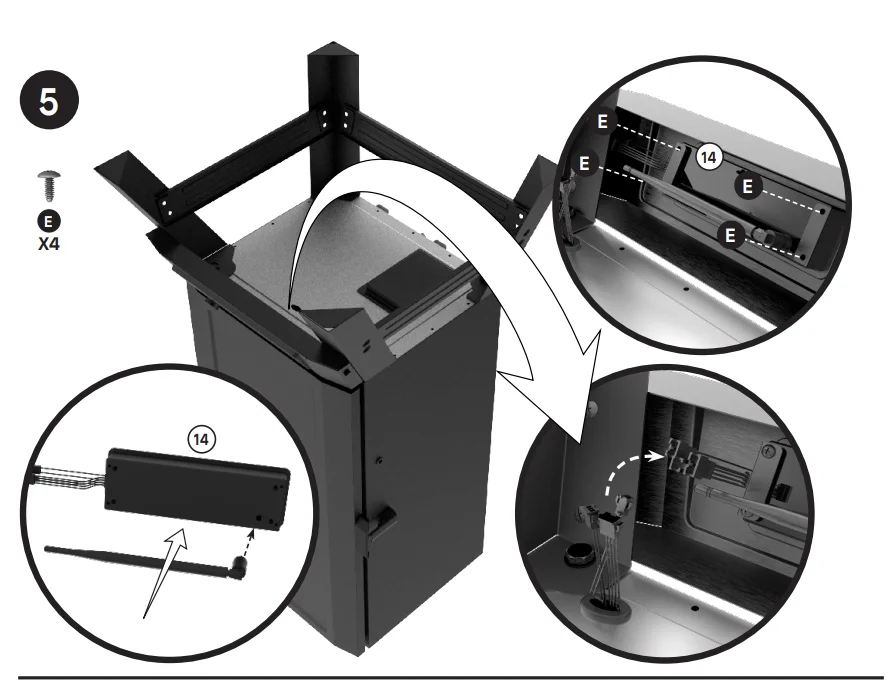 5

E
X4

E
E
14
E
E

14