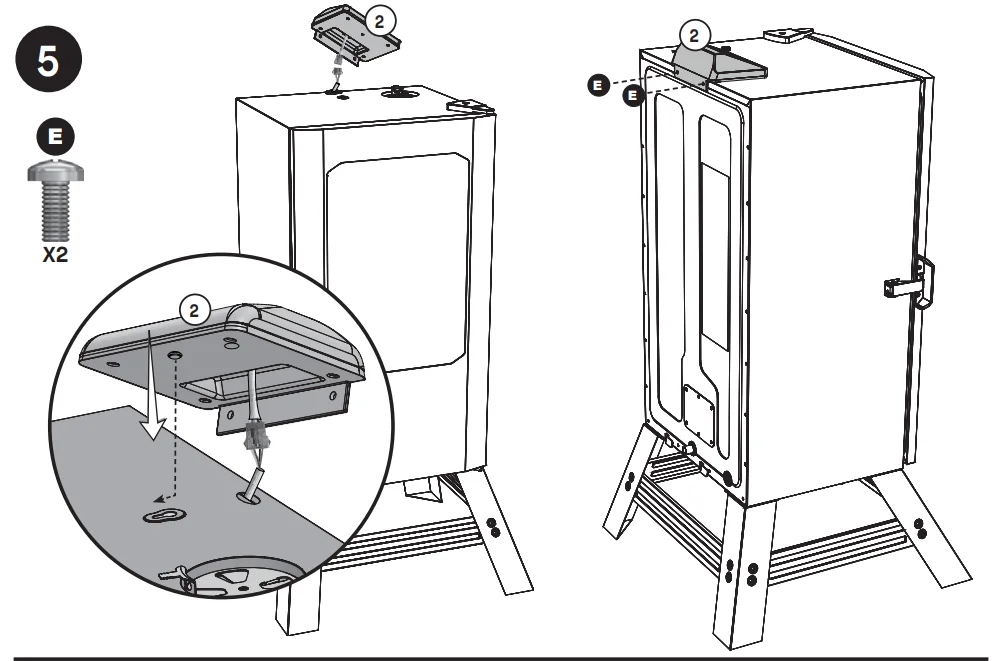 5

E

X2

2

2

2

E

E