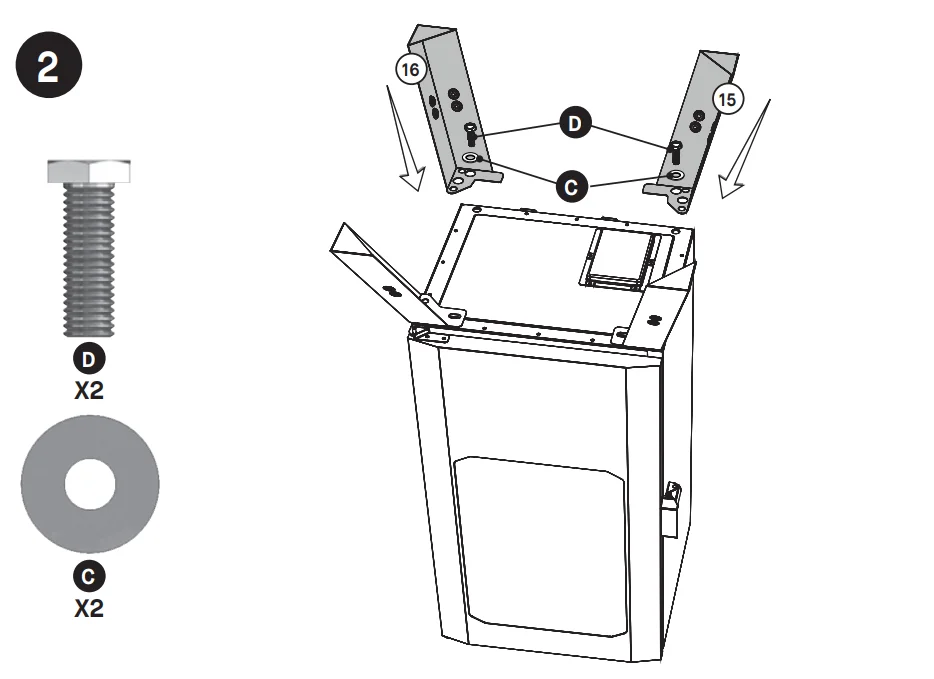 2

D
X2

C
X2

16

15

D

C