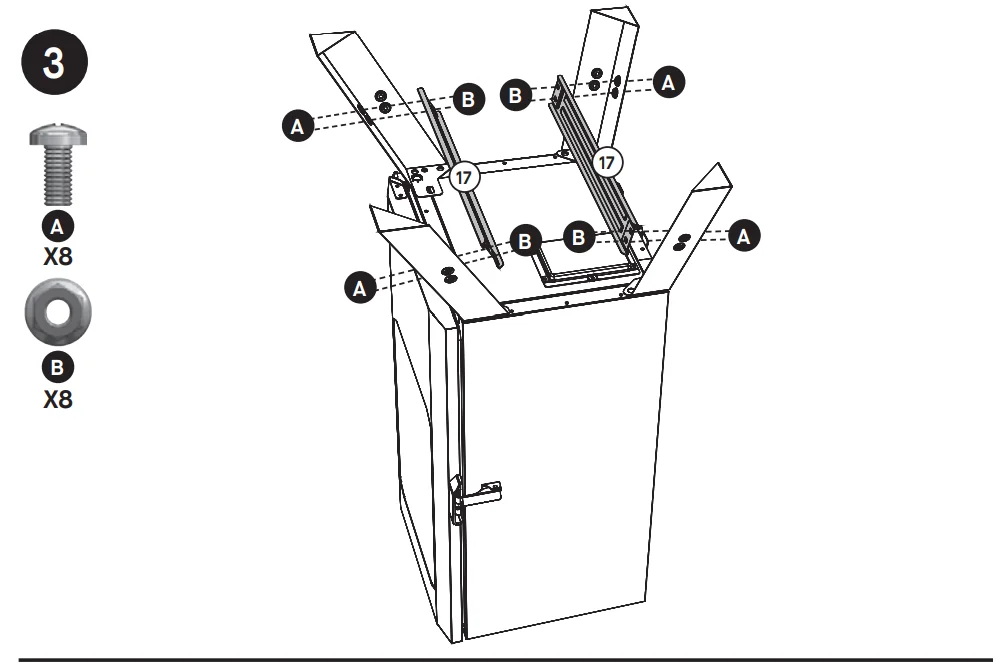 3

A
X8

B
X8

A B B A

17 17

B B A

A