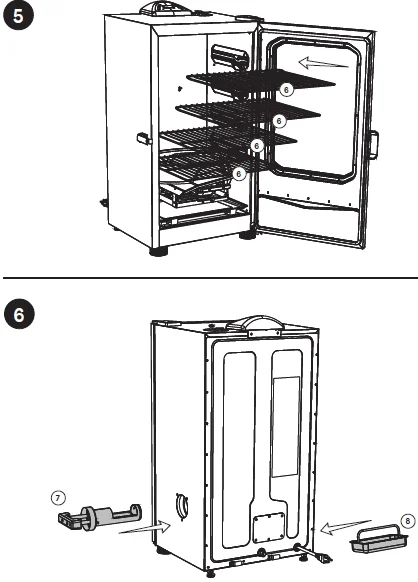 5

6
6
6
6

6

7
8